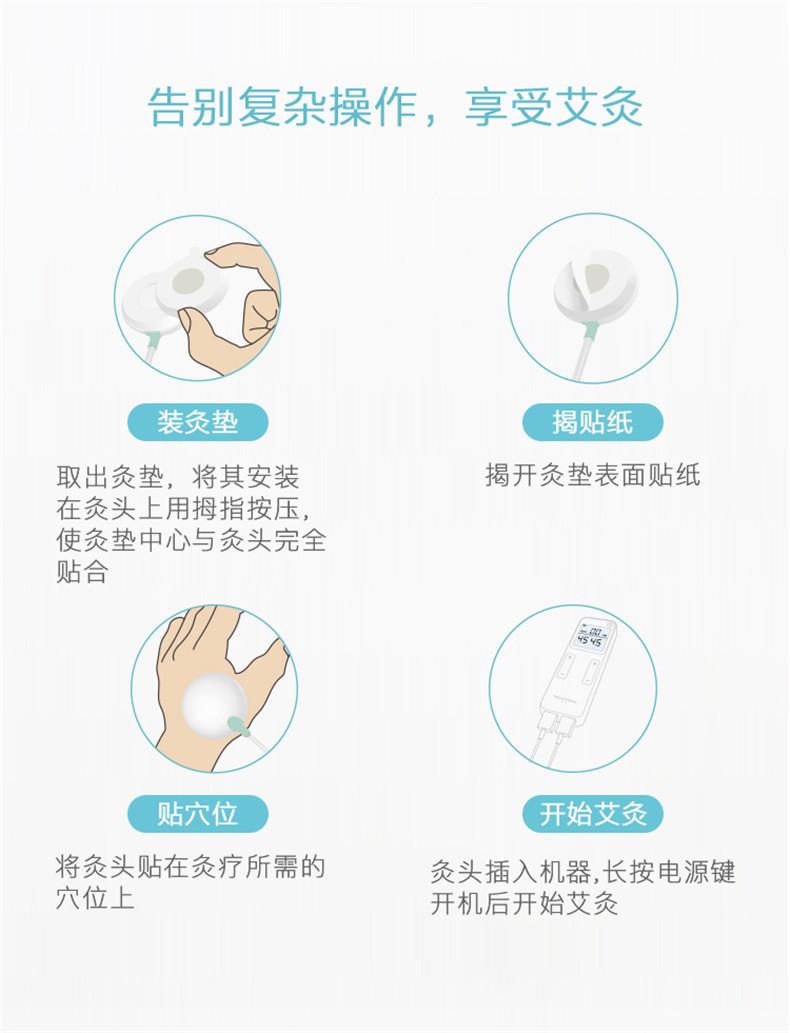 告别复杂操作，享受艾灸

装灸垫

取出灸垫，将其安装在灸头上用拇指按压，使灸垫中心与灸头完全贴合

揭贴纸

揭开灸垫表面贴纸

贴穴位

将灸头贴在灸疗所需的穴位上

00
45 45

开始艾灸

灸头插入机器,长按电源键开机后开始艾灸