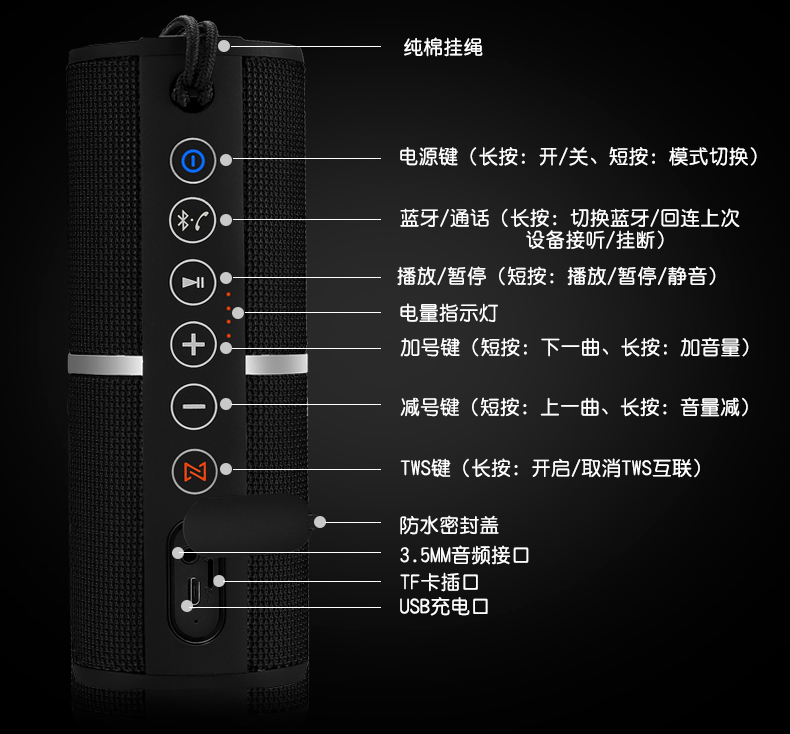 纯棉挂绳

电源键（长按：开/关、短按：模式切换）

蓝牙/通话（长按：切换蓝牙/回连上次设备接听/挂断）

播放/暂停（短按：播放/暂停/静音）

电量指示灯

加号键（短按：下一曲、长按：加音量）

减号键（短按：上一曲、长按：音量减）

TWS键（长按：开启/取消TWS互联）

防水密封盖

3.5MM音频接口

TF卡插口

USB充电口